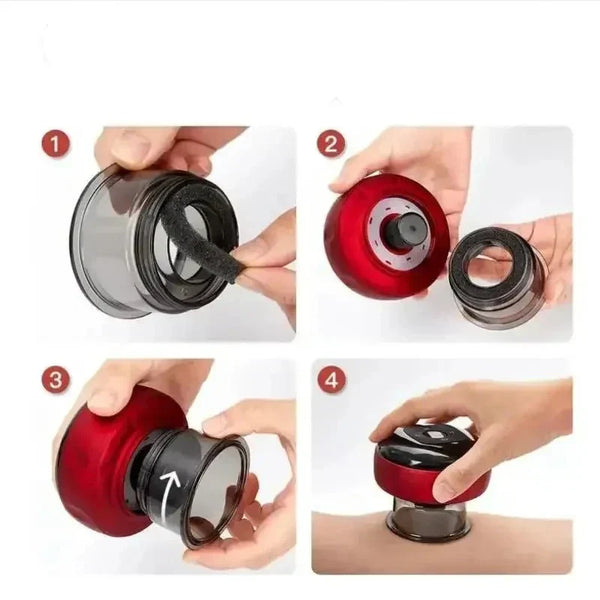 1

2

3

4